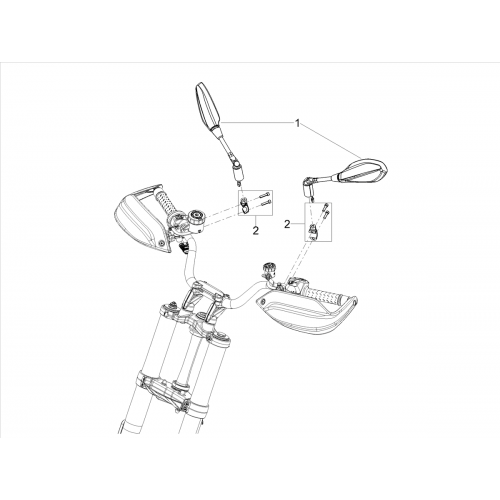 1
2
2